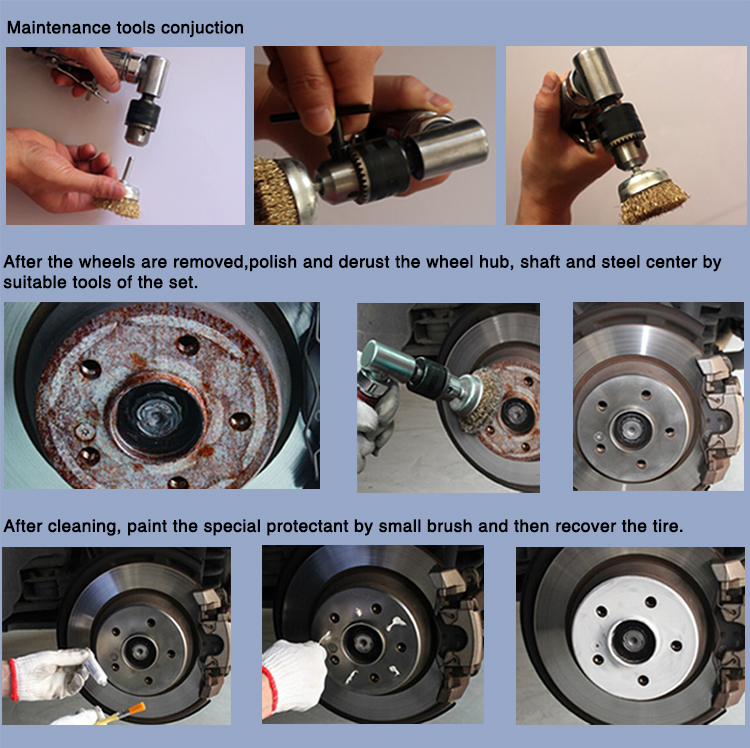 Maintenance tools conjuction

After the wheels are removed,polish and derust the wheel hub, shaft and steel center by suitable tools of the set.

After cleaning, paint the special protectant by small brush and then recover the tire.